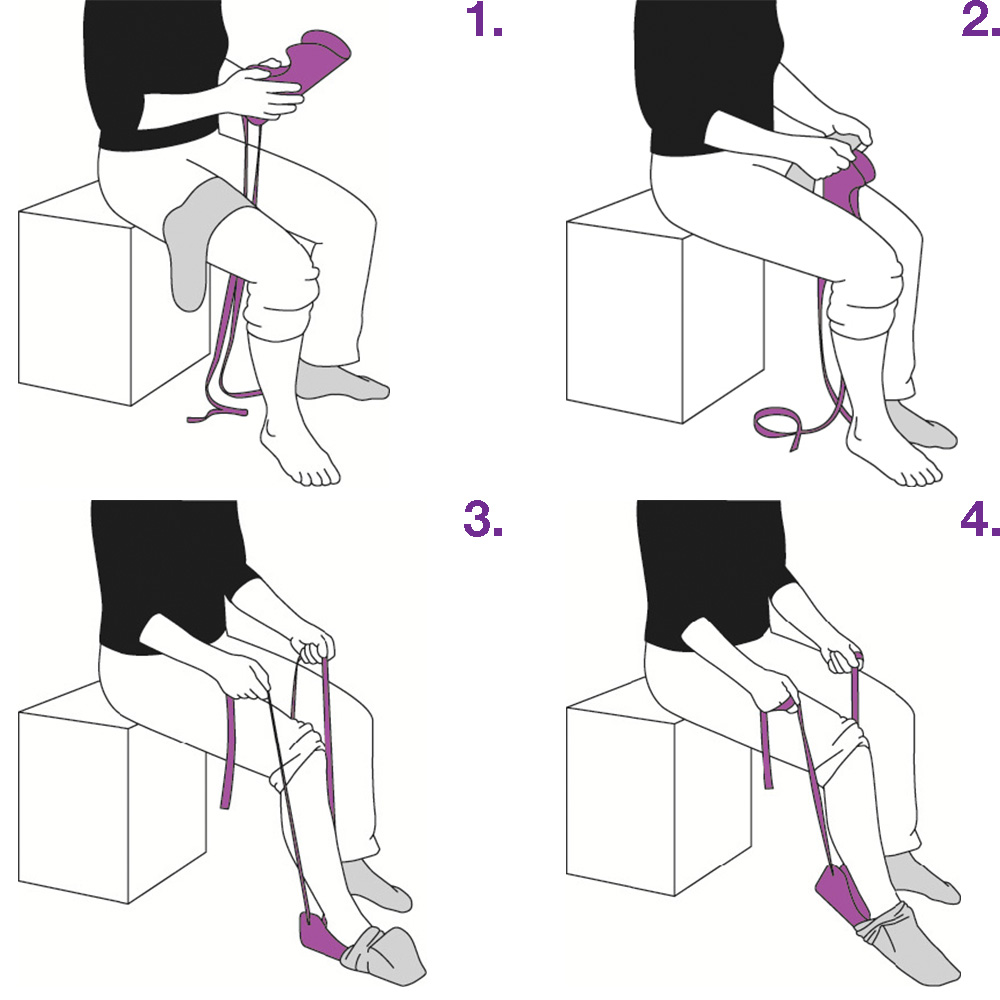 1.

2.

3.

4.